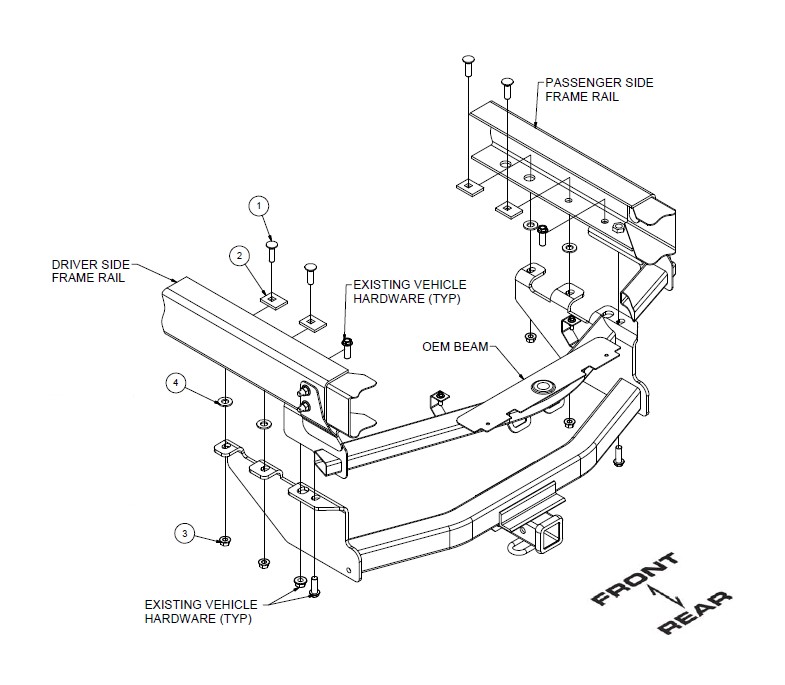 PASSENGER SIDE FRAME RAIL

1

2

DRIVER SIDE FRAME RAIL

EXISTING VEHICLE HARDWARE (TYP)

OEM BEAM

4

3

EXISTING VEHICLE HARDWARE (TYP)

FRONT

REAR