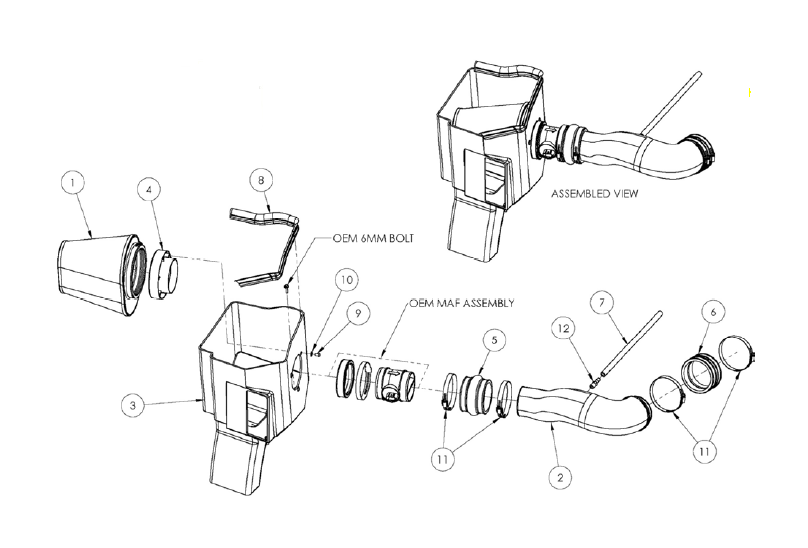 ASSEMBLED VIEW

1

4

8

OEM 6MM BOLT

10

9

OEM MAF ASSEMBLY

7

12

6

5

3

11

11

2