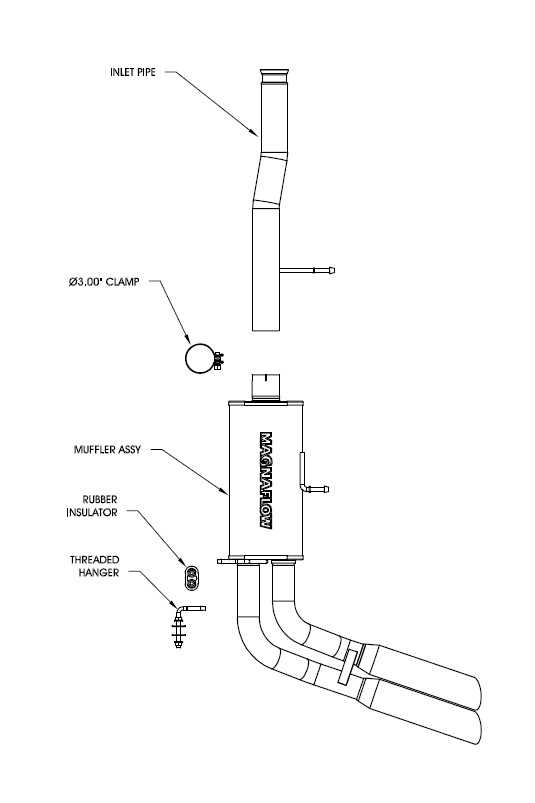 INLET PIPE

Ø3.00" CLAMP

MUFFLER ASSY

MAGNAFLOW

RUBBER INSULATOR

THREADED HANGER