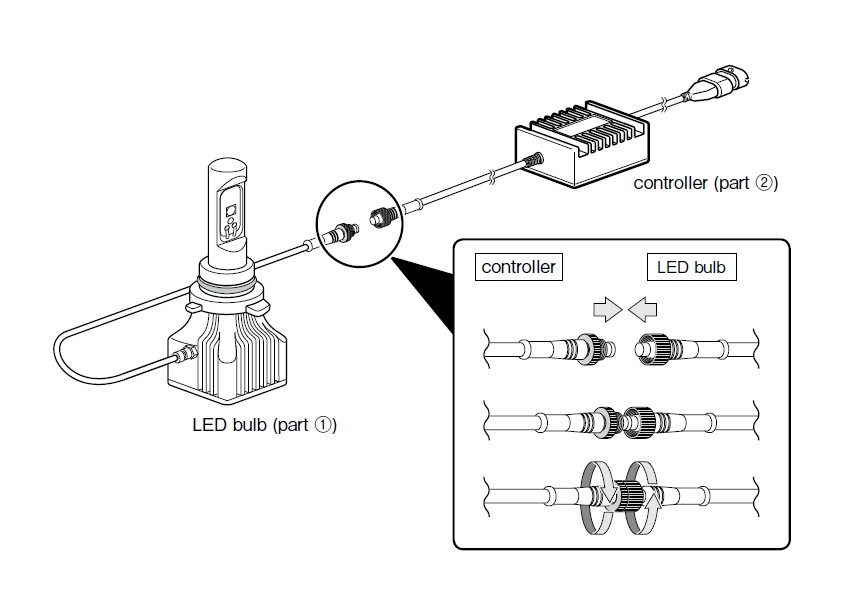 controller (part ②)

controller

LED bulb

LED bulb (part ①)