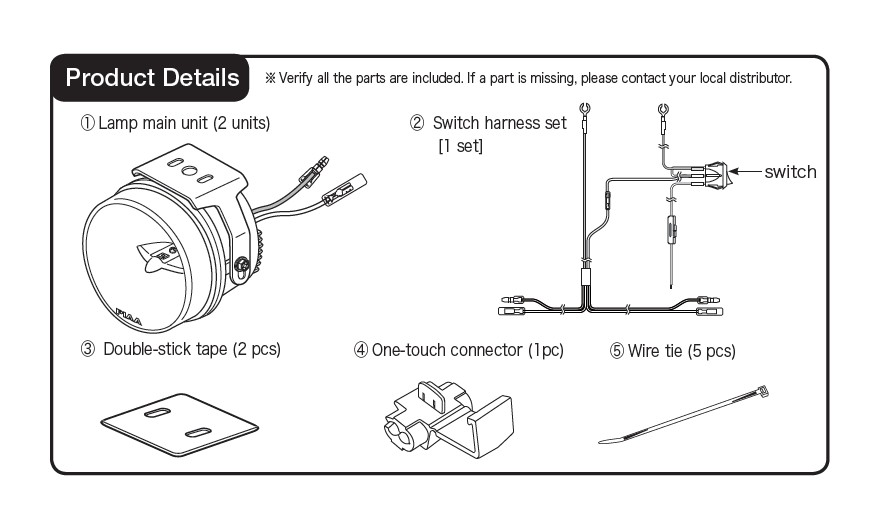 Product Details

※ Verify all the parts are included. If a part is missing, please contact your local distributor.

① Lamp main unit (2 units)

PIAA

② Switch harness set [1 set]

switch

③ Double-stick tape (2 pcs)

④ One-touch connector (1pc)

⑤ Wire tie (5 pcs)