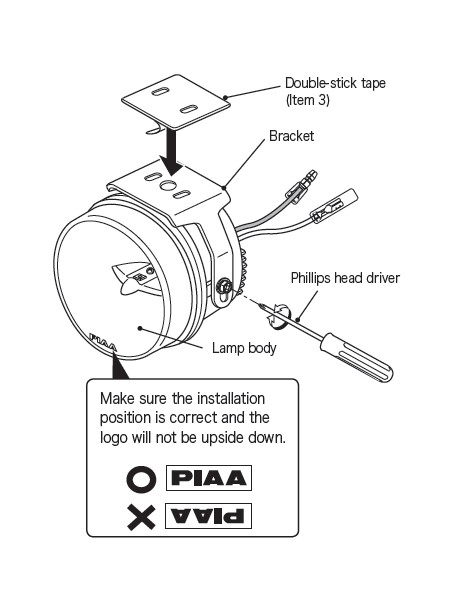 Double-stick tape
(Item 3)

Bracket

Phillips head driver

PIAA

Lamp body

Make sure the installation position is correct and the logo will not be upside down.

PIAA

PIAA