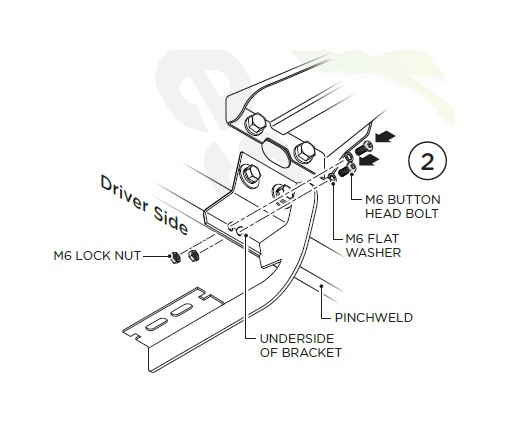 2

Driver Side

M6 BUTTON HEAD BOLT

M6 FLAT WASHER

M6 LOCK NUT

PINCHWELD

UNDERSIDE OF BRACKET