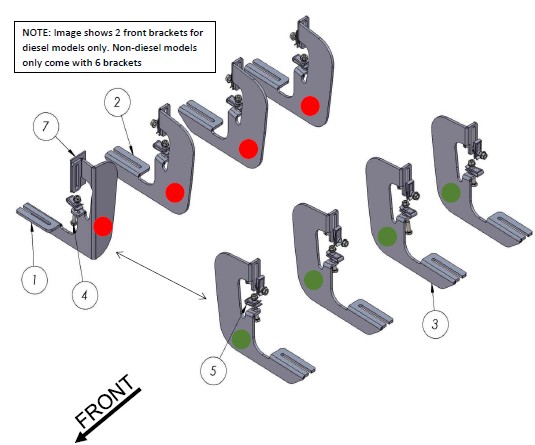 NOTE: Image shows 2 front brackets for diesel models only. Non-diesel models only come with 6 brackets

2

7

1

4

5

3

FRONT